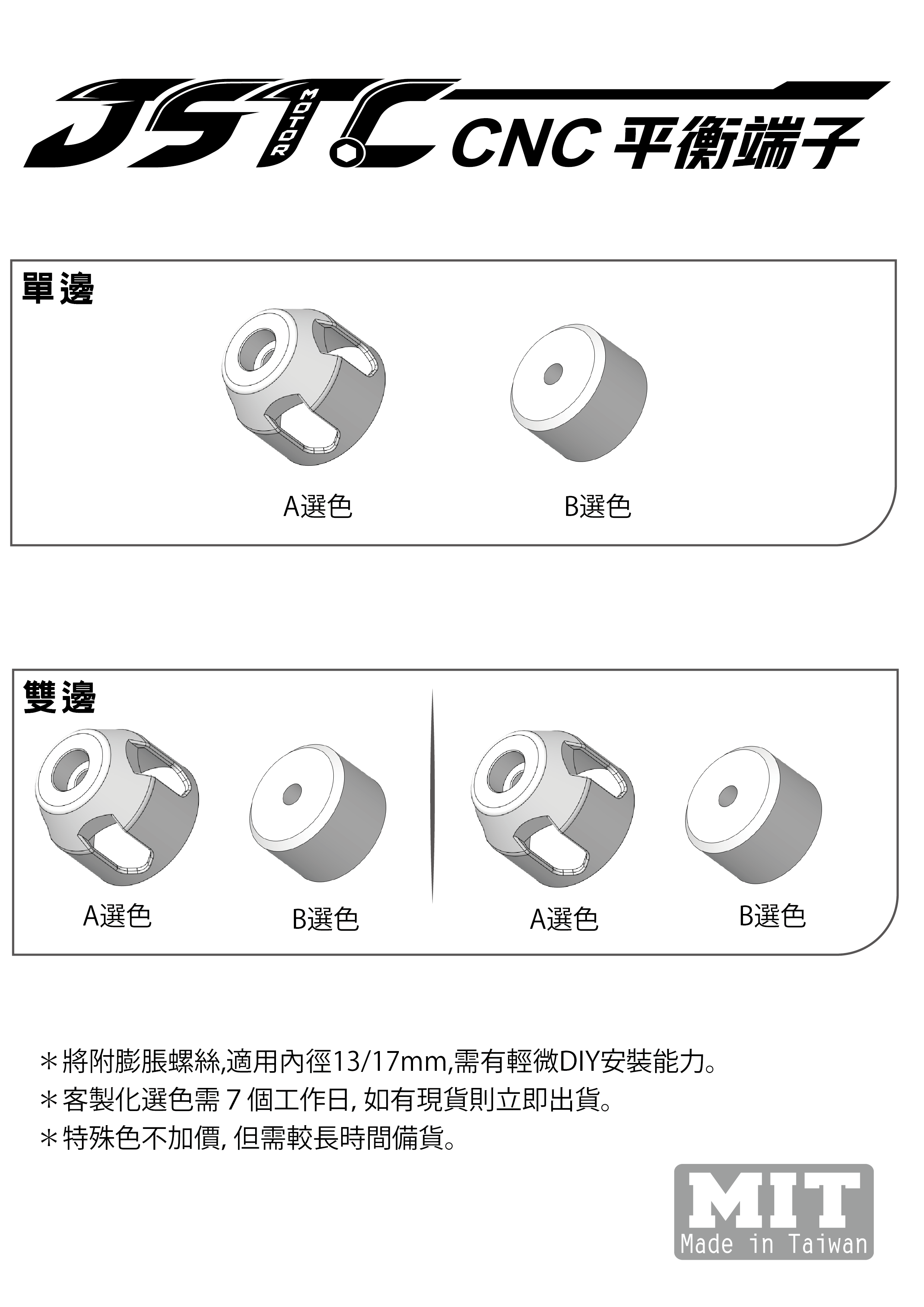 JSTC MOTOR CNC 平衡端子

單邊

A選色

B選色

雙邊

A選色

B選色

A選色

B選色

＊將附膨脹螺絲,適用內徑13/17mm,需有輕微DIY安裝能力。

＊客製化選色需 7 個工作日, 如有現貨則立即出貨。

＊特殊色不加價, 但需較長時間備貨。

MIT
Made in Taiwan