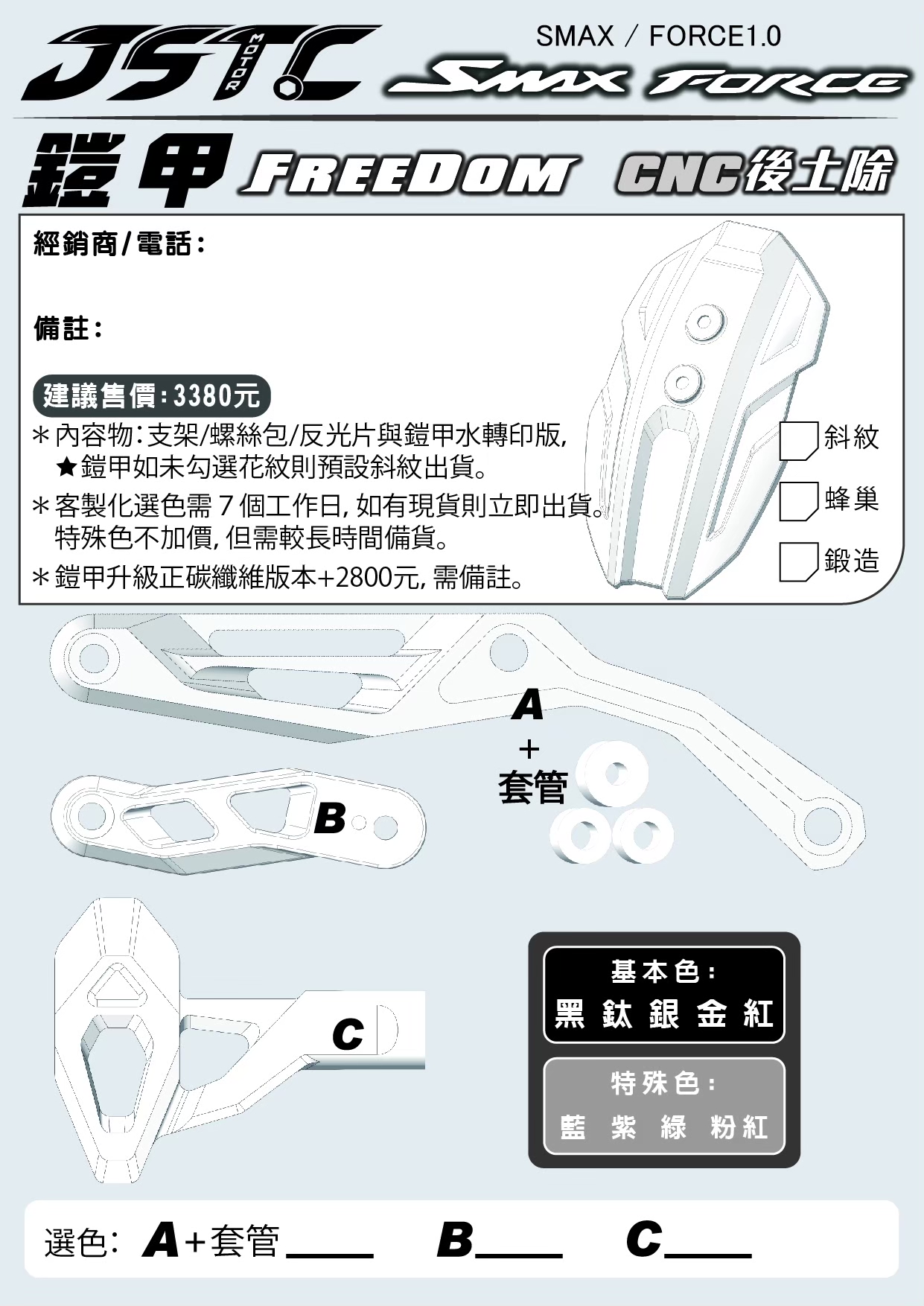 JSTC MOTOR

SMAX / FORCE1.0

SMAX FORCE

鎧甲 FREEDOM CNC後土除

經銷商/電話:

備註:

建議售價:3380元

*內容物:支架/螺絲包/反光片與鎧甲水轉印版,
★鎧甲如未勾選花紋則預設斜紋出貨。

*客製化選色需 7 個工作日, 如有現貨則立即出貨。
特殊色不加價, 但需較長時間備貨。

*鎧甲升級正碳纖維版本+2800元, 需備註。

斜紋

蜂巢

鍛造

A
+
套管

B

C

基本色:
黑 鈦 銀 金 紅

特殊色:
藍 紫 綠 粉紅

選色: A+套管____ B____ C____