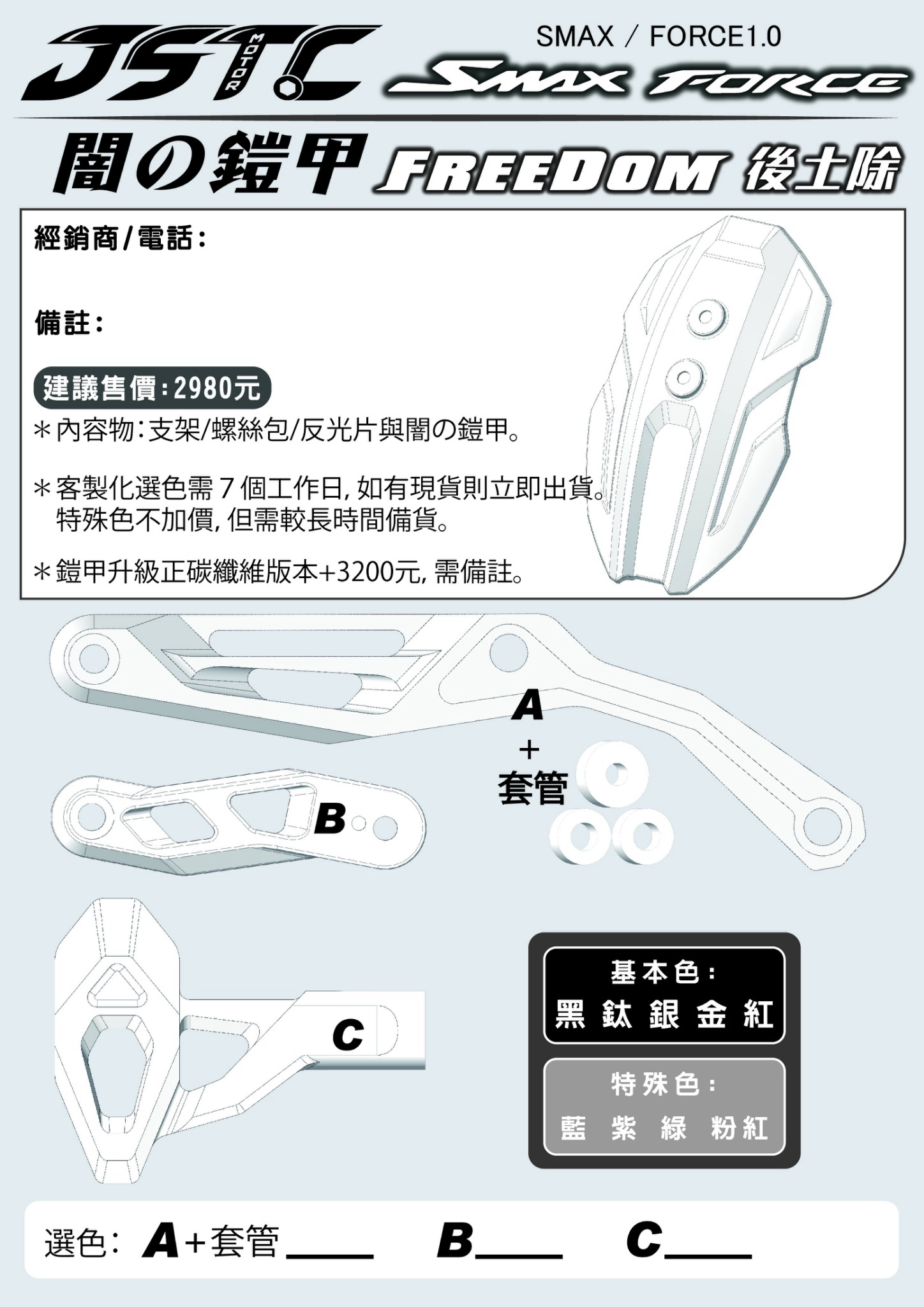 JSTC MOTOR

SMAX / FORCE1.0

SMAX FORCE

闇の鎧甲 FREEDOM 後土除

經銷商/電話：

備註：

建議售價：2980元

＊內容物：支架/螺絲包/反光片與闇の鎧甲。

＊客製化選色需 7 個工作日, 如有現貨則立即出貨。特殊色不加價, 但需較長時間備貨。

＊鎧甲升級正碳纖維版本+3200元, 需備註。

A

+

套管

B

C

基本色：

黑 鈦 銀 金 紅

特殊色：

藍 紫 綠 粉紅

選色： A+套管____ B____ C____